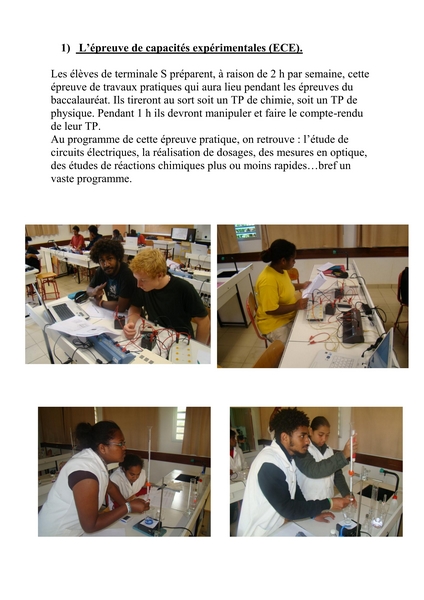 1) L'épreuve de capacités expérimentales (ECE).

Les élèves de terminale S préparent, à raison de 2 h par semaine, cette épreuve de travaux pratiques qui aura lieu pendant les épreuves du baccalauréat. Ils tireront au sort soit un TP de chimie, soit un TP de physique. Pendant 1 h ils devront manipuler et faire le compte-rendu de leur TP.
Au programme de cette épreuve pratique, on retrouve : l'étude de circuits électriques, la réalisation de dosages, des mesures en optique, des études de réactions chimiques plus ou moins rapides…bref un vaste programme.