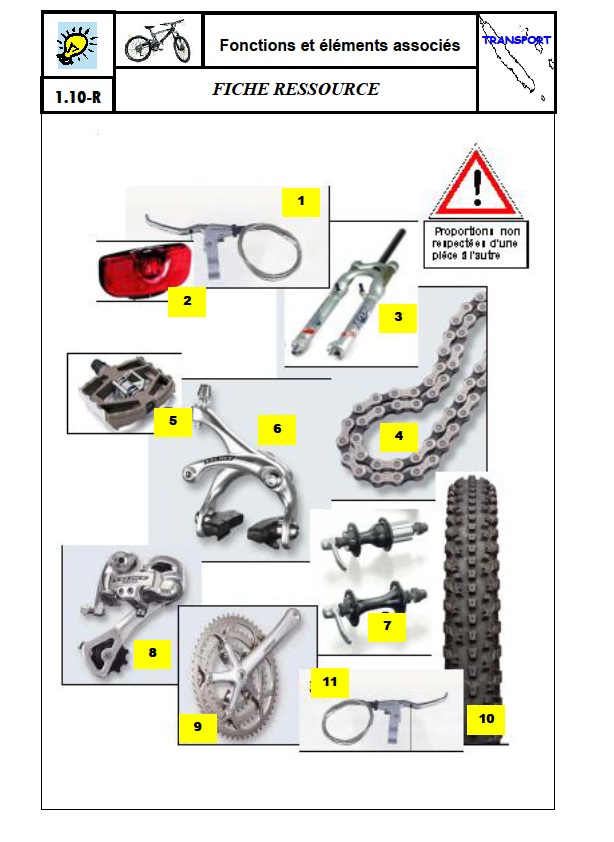 Fonctions et éléments associés

TRANSPORT

1.10-R

FICHE RESSOURCE

Proportions non respectées d'une pièce à l'autre

1

2

3

4

5

6

7

8

9

10

11