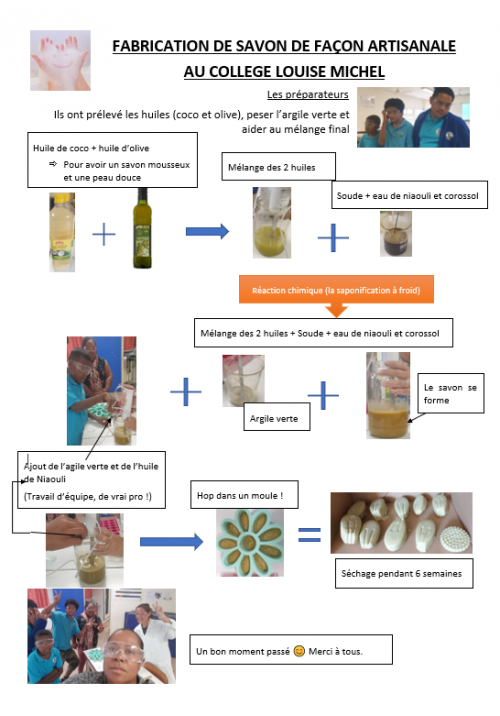 FABRICATION DE SAVON DE FAÇON ARTISANALE
AU COLLEGE LOUISE MICHEL

Les préparateurs

Ils ont prélevé les huiles (coco et olive), peser l'argile verte et aider au mélange final

Huile de coco + huile d'olive
⇨ Pour avoir un savon mousseux et une peau douce

Mélange des 2 huiles

Soude + eau de niaouli et corossol

Réaction chimique (la saponification à froid)

Mélange des 2 huiles + Soude + eau de niaouli et corossol

Argile verte

Le savon se forme

Ajout de l'agile verte et de l'huile de Niaouli
(Travail d'équipe, de vrai pro !)

Hop dans un moule !

Séchage pendant 6 semaines

Un bon moment passé 😊 Merci à tous.