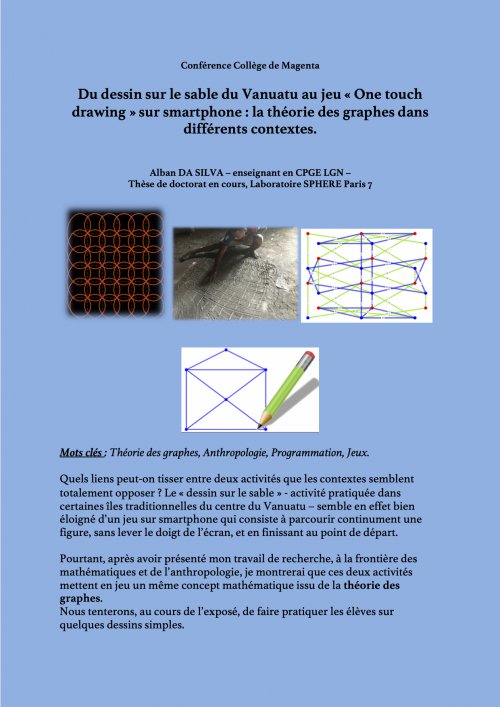 Conférence Collège de Magenta

Du dessin sur le sable du Vanuatu au jeu « One touch drawing » sur smartphone : la théorie des graphes dans différents contextes.

Alban DA SILVA – enseignant en CPGE LGN –
Thèse de doctorat en cours, Laboratoire SPHERE Paris 7

Mots clés : Théorie des graphes, Anthropologie, Programmation, Jeux.

Quels liens peut-on tisser entre deux activités que les contextes semblent totalement opposer ? Le « dessin sur le sable » - activité pratiquée dans certaines îles traditionnelles du centre du Vanuatu – semble en effet bien éloigné d'un jeu sur smartphone qui consiste à parcourir continument une figure, sans lever le doigt de l'écran, et en finissant au point de départ.

Pourtant, après avoir présenté mon travail de recherche, à la frontière des mathématiques et de l'anthropologie, je montrerai que ces deux activités mettent en jeu un même concept mathématique issu de la théorie des graphes.
Nous tenterons, au cours de l'exposé, de faire pratiquer les élèves sur quelques dessins simples.