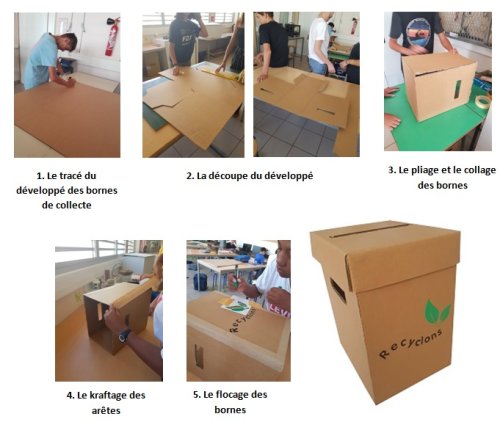 1. Le tracé du développé des bornes de collecte

2. La découpe du développé

3. Le pliage et le collage des bornes

4. Le kraftage des arêtes

5. Le flocage des bornes

Recyclons

Recyclons